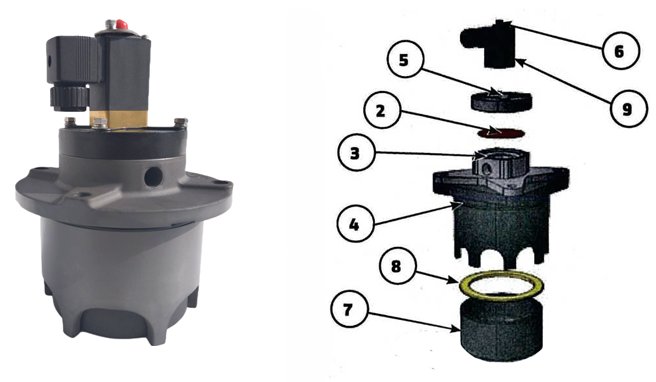 6
5
9
2
3
4
8
7